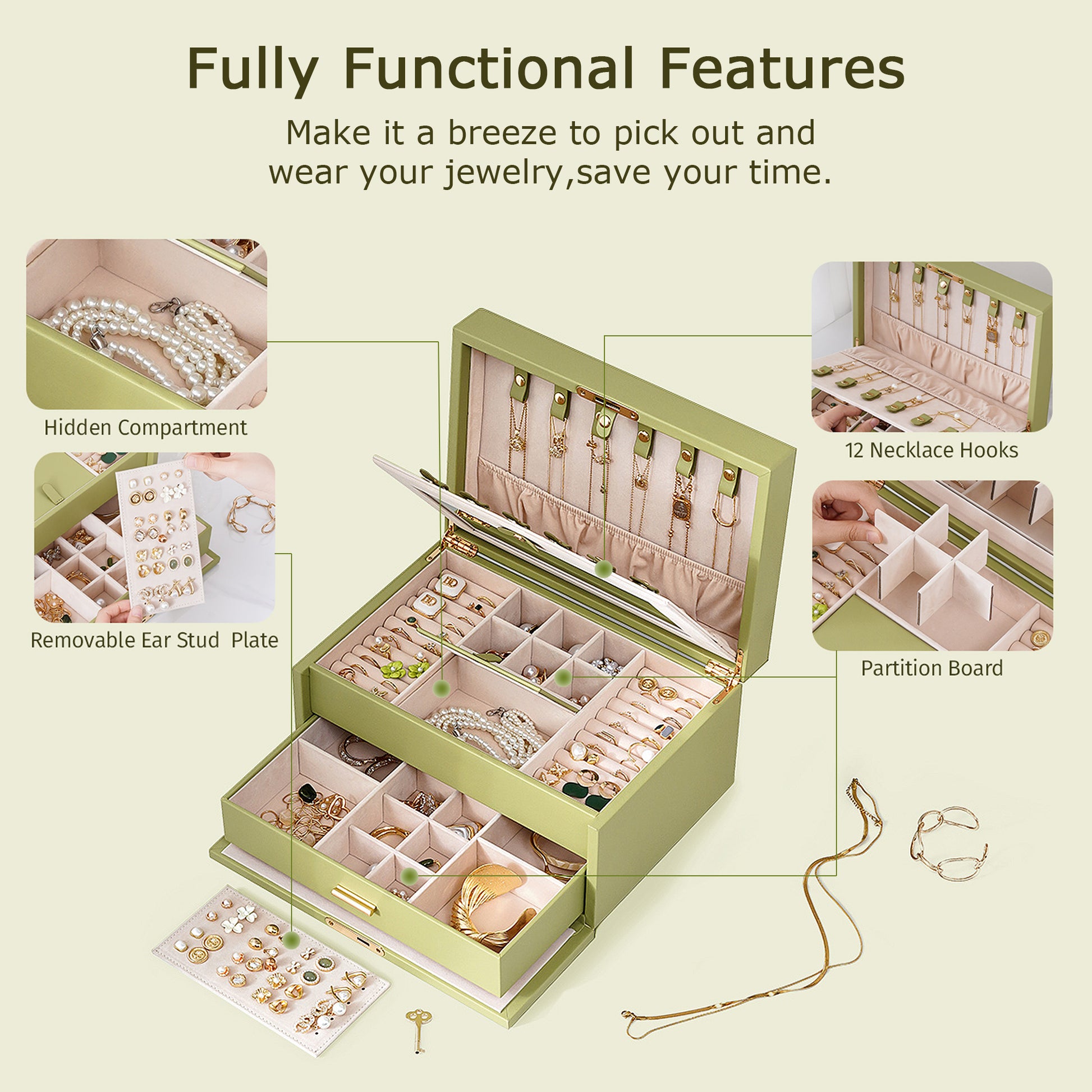 Fully Functional Features

Make it a breeze to pick out and wear your jewelry,save your time.

Hidden Compartment

Removable Ear Stud Plate

12 Necklace Hooks

Partition Board